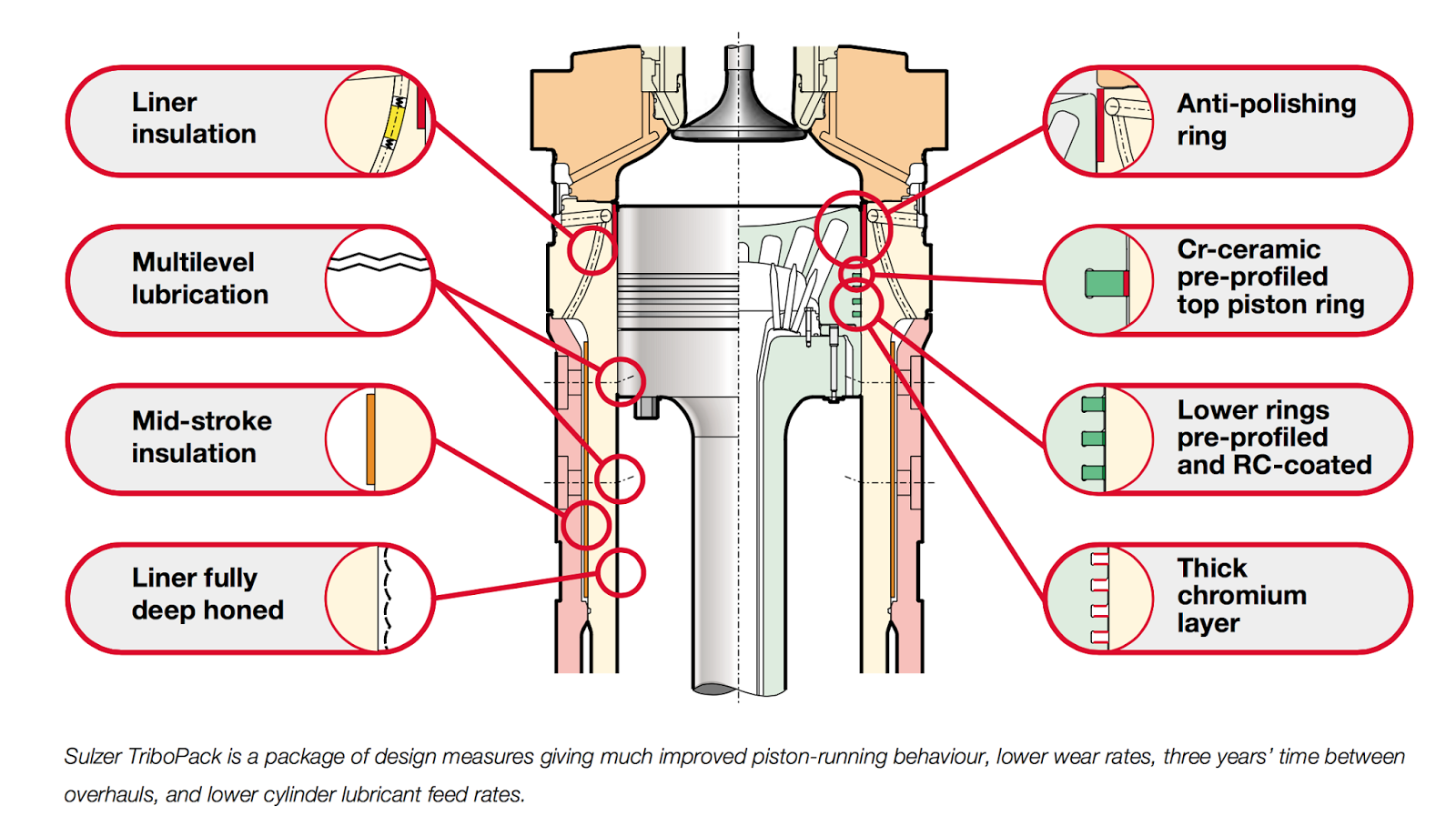 Liner insulation

Multilevel lubrication

Mid-stroke insulation

Liner fully deep honed

Anti-polishing ring

Cr-ceramic pre-profiled top piston ring

Lower rings pre-profiled and RC-coated

Thick chromium layer

Sulzer TriboPack is a package of design measures giving much improved piston-running behaviour, lower wear rates, three years' time between overhauls, and lower cylinder lubricant feed rates.