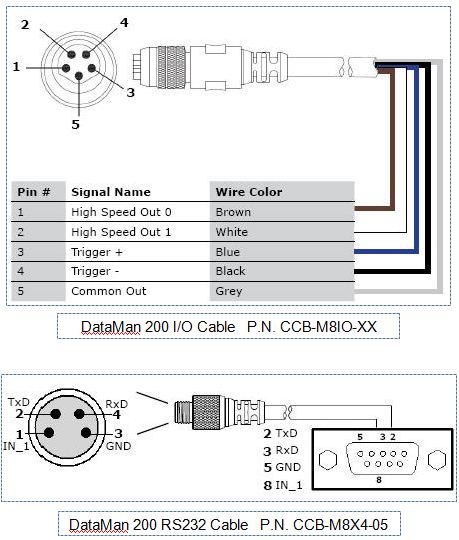 2
4
1
3
5

| Pin # | Signal Name | Wire Color |
|---|---|---|
| 1 | High Speed Out 0 | Brown |
| 2 | High Speed Out 1 | White |
| 3 | Trigger + | Blue |
| 4 | Trigger - | Black |
| 5 | Common Out | Grey |

DataMan 200 I/O Cable P.N. CCB-M8IO-XX

TxD
2
RxD
4
1
IN_1
3
GND

2 TxD
3 RxD
5 GND
8 IN_1

5 3 2
8

DataMan 200 RS232 Cable P.N. CCB-M8X4-05