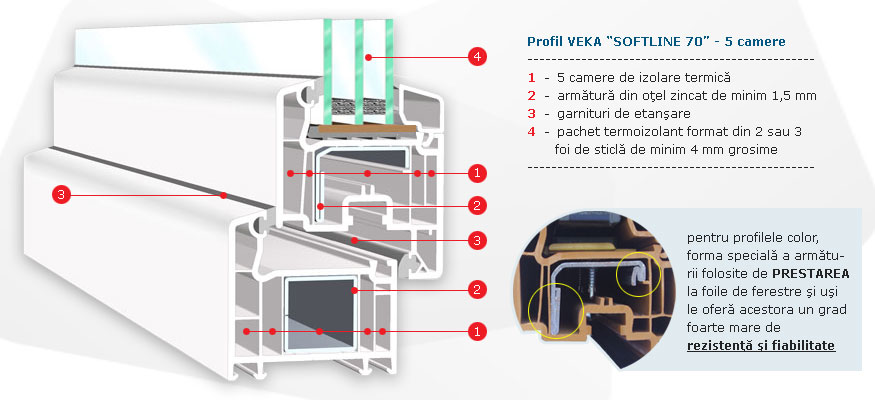 4

1

2

3

3

2

1

Profil VEKA "SOFTLINE 70" - 5 camere

1 - 5 camere de izolare termică
2 - armătură din oţel zincat de minim 1,5 mm
3 - garnituri de etanşare
4 - pachet termoizolant format din 2 sau 3 foi de sticlă de minim 4 mm grosime

pentru profilele color, forma specială a armăturii folosite de PRESTAREA la foile de ferestre şi uşi le oferă acestora un grad foarte mare de rezistenţă şi fiabilitate