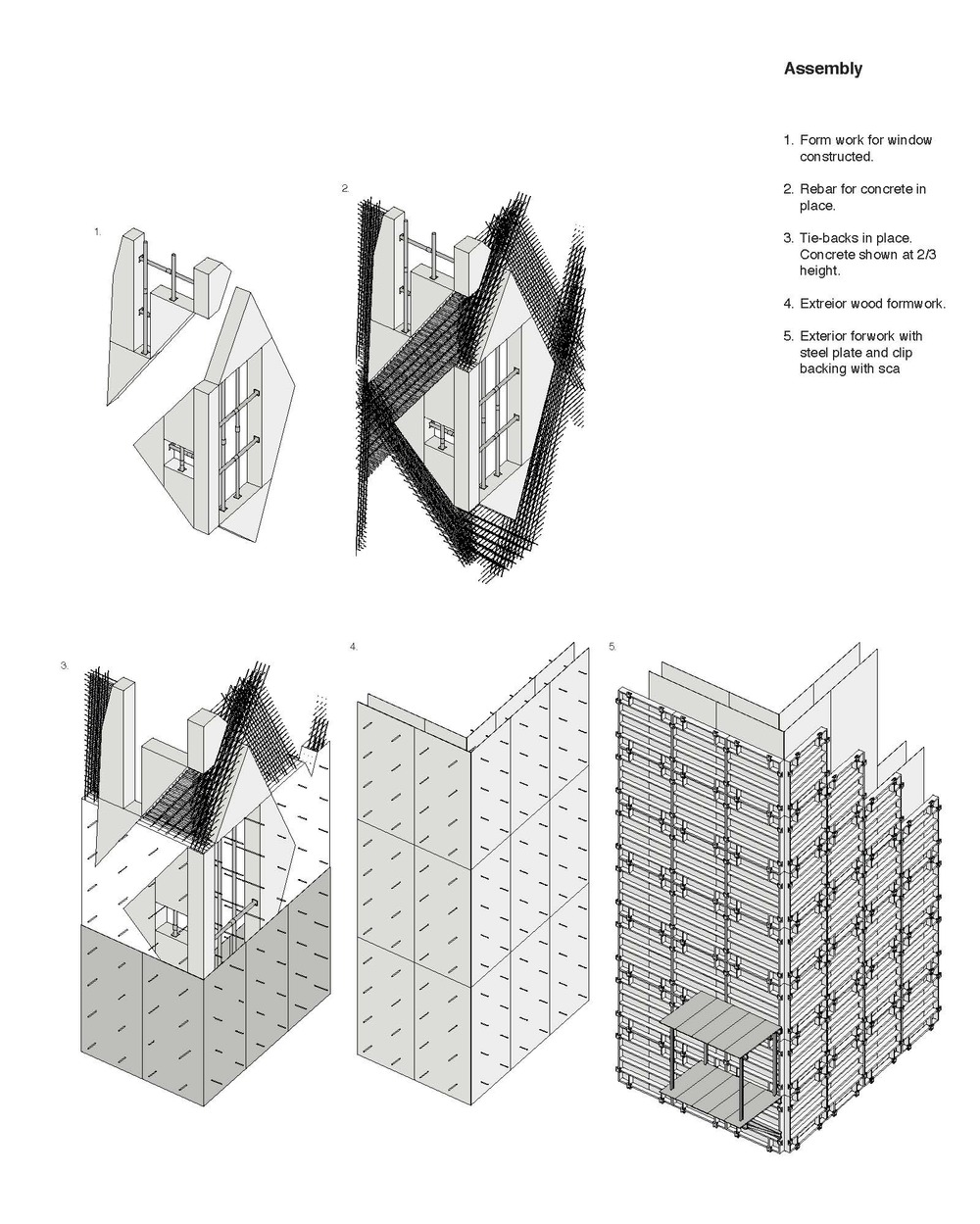 Assembly

1. Form work for window constructed.

2. Rebar for concrete in place.

3. Tie-backs in place. Concrete shown at 2/3 height.

4. Extreior wood formwork.

5. Exterior forwork with steel plate and clip backing with sca

1.

2.

3.

4.

5.