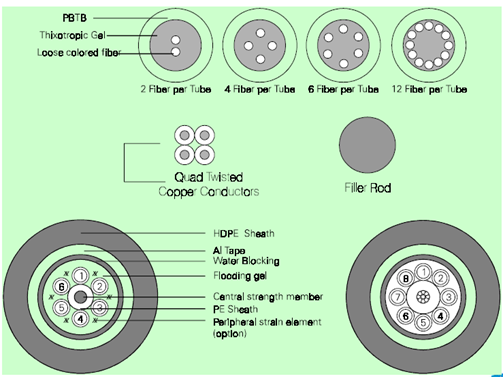 PBTB
Thixotropic Gel
Loose colored fiber

2 Fiber per Tube
4 Fiber per Tube
6 Fiber per Tube
12 Fiber per Tube

Quad Twisted Copper Conductors

Filler Rod

HDPE Sheath
Al Tape
Water Blocking
Flooding gel
Central strength member
PE Sheath
Peripheral strain element (option)

1
2
3
4
5
6

1
2
3
4
5
6
7
8