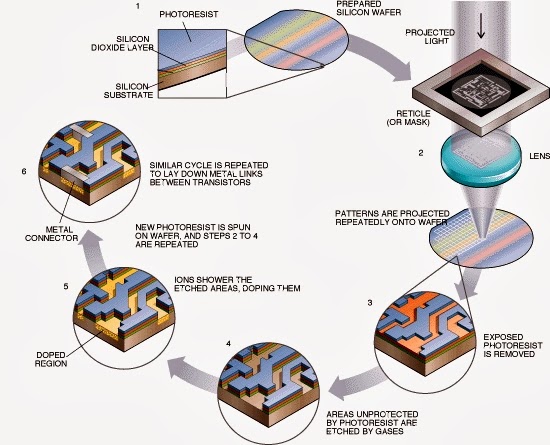 1

PHOTORESIST

SILICON DIOXIDE LAYER

SILICON SUBSTRATE

PREPARED SILICON WAFER

PROJECTED LIGHT

RETICLE (OR MASK)

2

LENS

PATTERNS ARE PROJECTED REPEATEDLY ONTO WAFER

3

EXPOSED PHOTORESIST IS REMOVED

4

AREAS UNPROTECTED BY PHOTORESIST ARE ETCHED BY GASES

5

IONS SHOWER THE ETCHED AREAS, DOPING THEM

DOPED REGION

NEW PHOTORESIST IS SPUN ON WAFER, AND STEPS 2 TO 4 ARE REPEATED

6

SIMILAR CYCLE IS REPEATED TO LAY DOWN METAL LINKS BETWEEN TRANSISTORS

METAL CONNECTOR