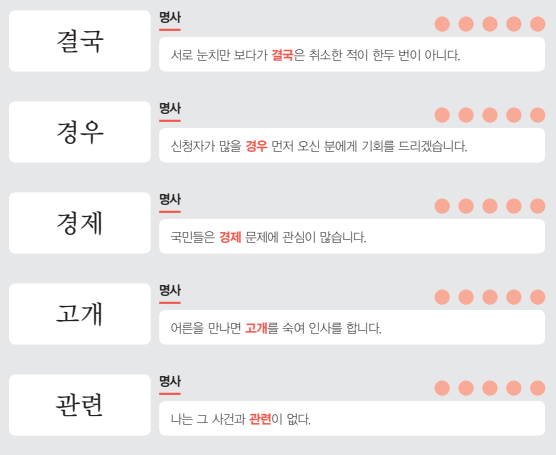 결국

명사

서로 눈치만 보다가 결국은 취소한 적이 한두 번이 아니다.

경우

명사

신청자가 많을 경우 먼저 오신 분에게 기회를 드리겠습니다.

경제

명사

국민들은 경제 문제에 관심이 많습니다.

고개

명사

어른을 만나면 고개를 숙여 인사를 합니다.

관련

명사

나는 그 사건과 관련이 없다.