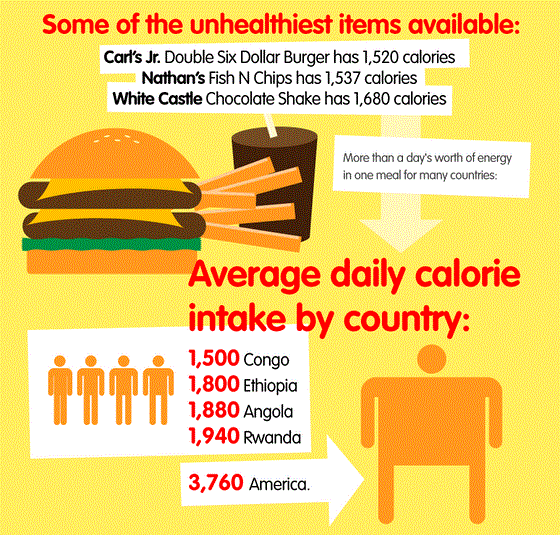 Some of the unhealthiest items available:

Carl's Jr. Double Six Dollar Burger has 1,520 calories
Nathan's Fish N Chips has 1,537 calories
White Castle Chocolate Shake has 1,680 calories

More than a day's worth of energy in one meal for many countries:

Average daily calorie intake by country:

1,500 Congo
1,800 Ethiopia
1,880 Angola
1,940 Rwanda

3,760 America.