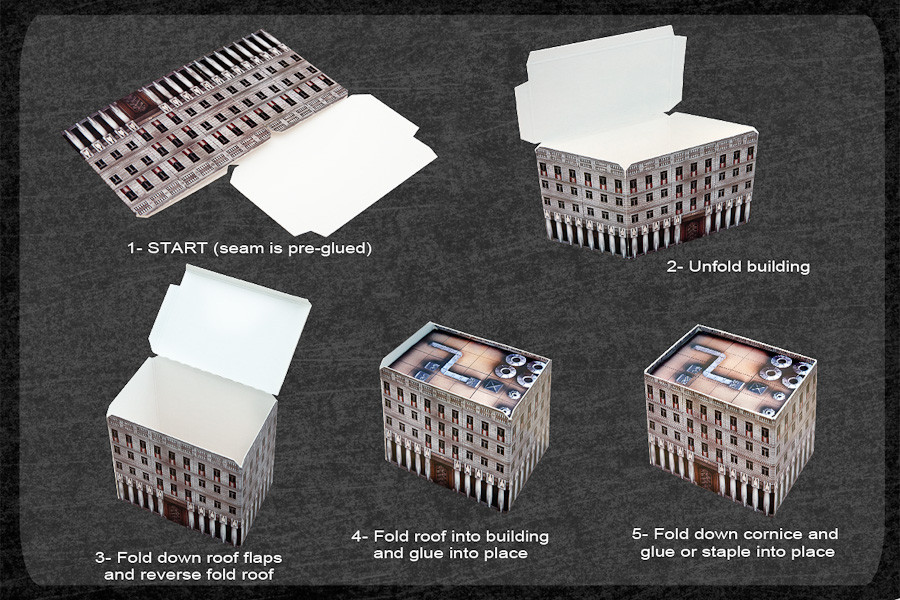 1- START (seam is pre-glued)

2- Unfold building

3- Fold down roof flaps and reverse fold roof

4- Fold roof into building and glue into place

5- Fold down cornice and glue or staple into place