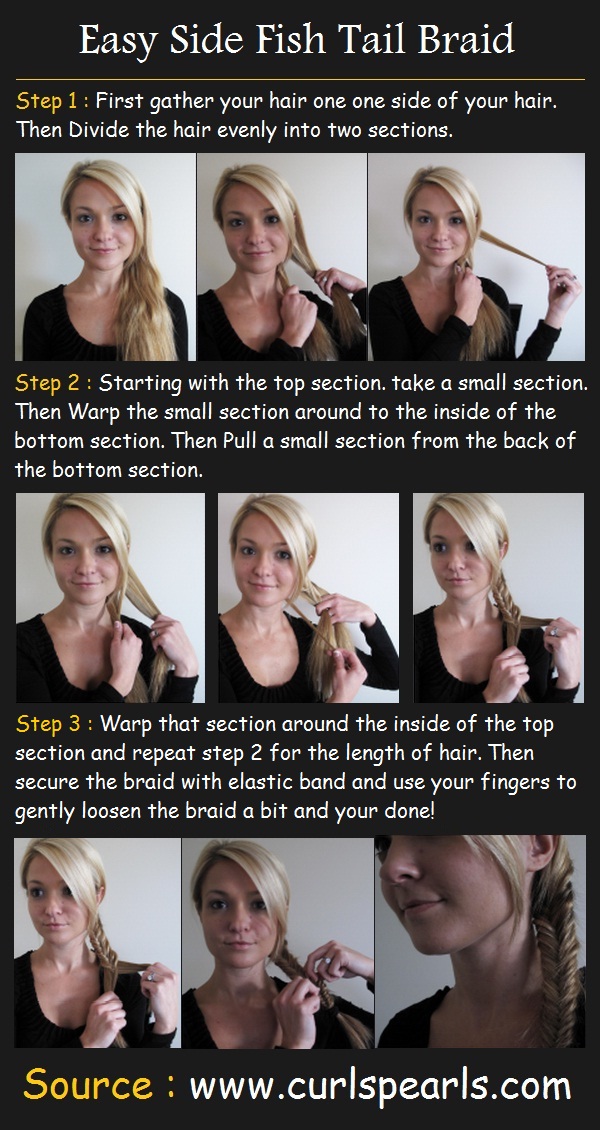 Easy Side Fish Tail Braid

Step 1 : First gather your hair one one side of your hair. Then Divide the hair evenly into two sections.

Step 2 : Starting with the top section. take a small section. Then Warp the small section around to the inside of the bottom section. Then Pull a small section from the back of the bottom section.

Step 3 : Warp that section around the inside of the top section and repeat step 2 for the length of hair. Then secure the braid with elastic band and use your fingers to gently loosen the braid a bit and your done!

Source : www.curlspearls.com