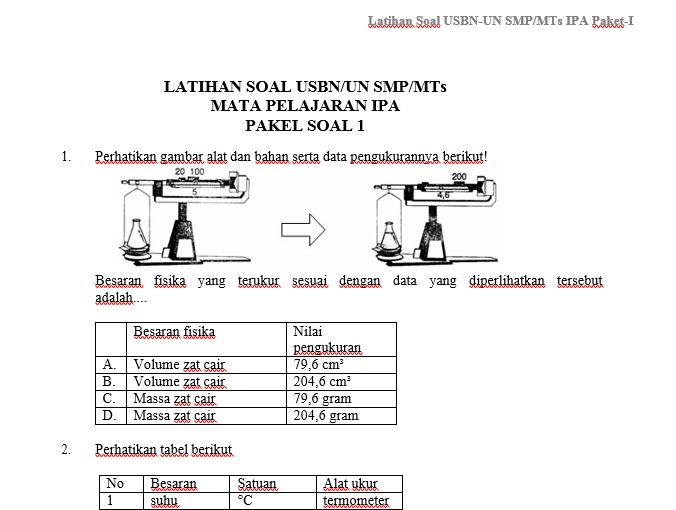 Latihan Soal USBN-UN SMP/MTs IPA Paket-I

LATIHAN SOAL USBN/UN SMP/MTs
MATA PELAJARAN IPA
PAKEL SOAL 1

1. Perhatikan gambar alat dan bahan serta data pengukurannya berikut!

20 100
5

200
4,6

Besaran fisika yang terukur sesuai dengan data yang diperlihatkan tersebut adalah....

| | Besaran fisika | Nilai pengukuran |
|---|---|---|
| A. | Volume zat cair | 79,6 cm³ |
| B. | Volume zat cair | 204,6 cm³ |
| C. | Massa zat cair | 79,6 gram |
| D. | Massa zat cair | 204,6 gram |

2. Perhatikan tabel berikut

| No | Besaran | Satuan | Alat ukur |
|---|---|---|---|
| 1 | suhu | °C | termometer |