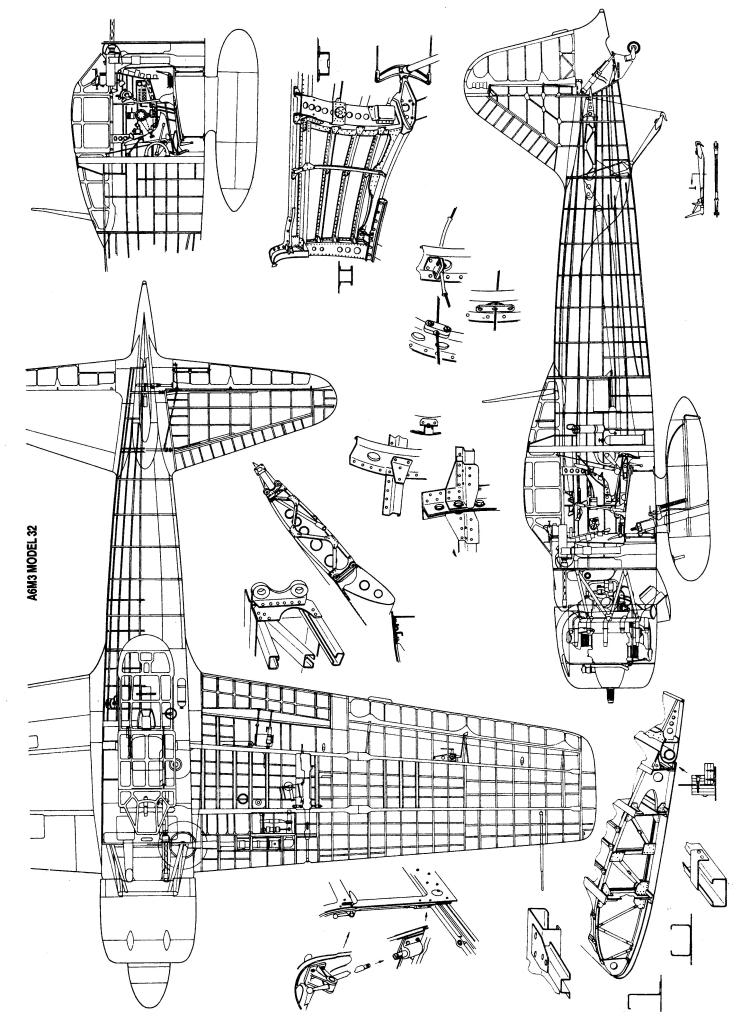 A6M3 MODEL 32