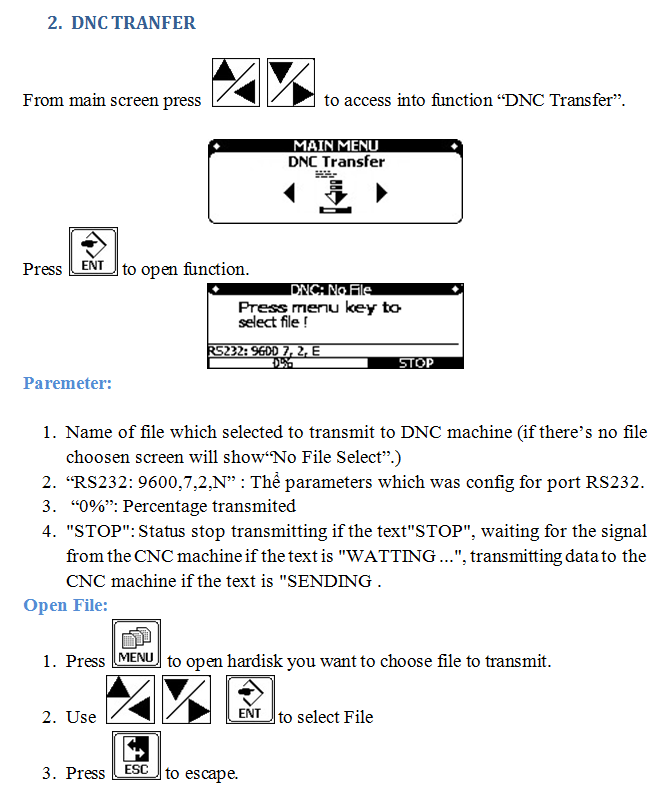 2. DNC TRANFER

From main screen press to access into function “DNC Transfer”.

MAIN MENU
DNC Transfer

Press ENT to open function.

DNC: No File
Press menu key to select file !
RS232: 9600 7, 2, E
0%
STOP

Paremeter:

1. Name of file which selected to transmit to DNC machine (if there’s no file choosen screen will show“No File Select”.)
2. “RS232: 9600,7,2,N” : Thể parameters which was config for port RS232.
3. “0%”: Percentage transmited
4. "STOP": Status stop transmitting if the text"STOP", waiting for the signal from the CNC machine if the text is "WATTING ...", transmitting data to the CNC machine if the text is "SENDING .

Open File:

1. Press MENU to open hardisk you want to choose file to transmit.
2. Use ENT to select File
3. Press ESC to escape.