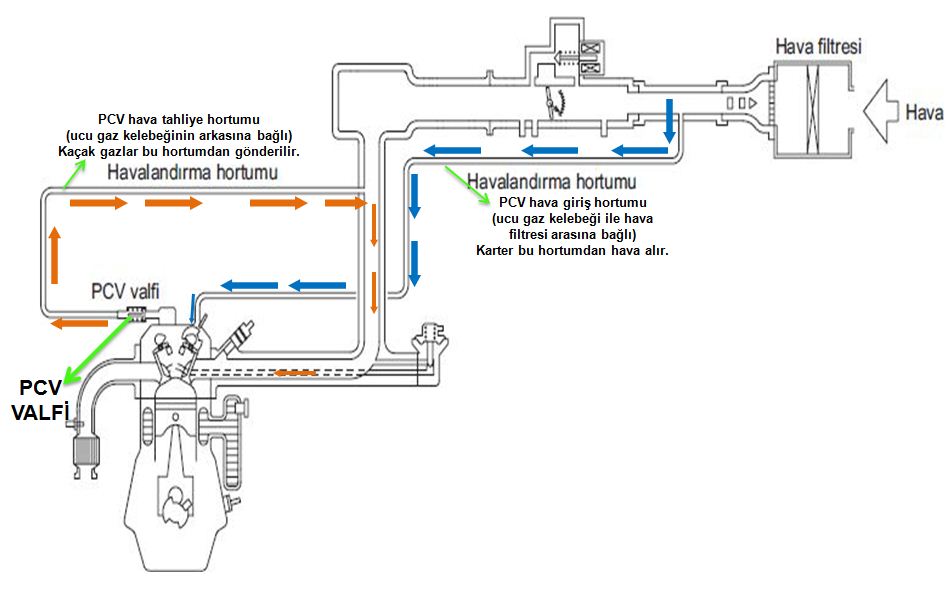 Hava filtresi

Hava

PCV hava tahliye hortumu
(ucu gaz kelebeğinin arkasına bağlı)
Kaçak gazlar bu hortumdan gönderilir.

Havalandırma hortumu

Havalandırma hortumu

PCV hava giriş hortumu
(ucu gaz kelebeği ile hava filtresi arasına bağlı)
Karter bu hortumdan hava alır.

PCV valfi

PCV VALFİ