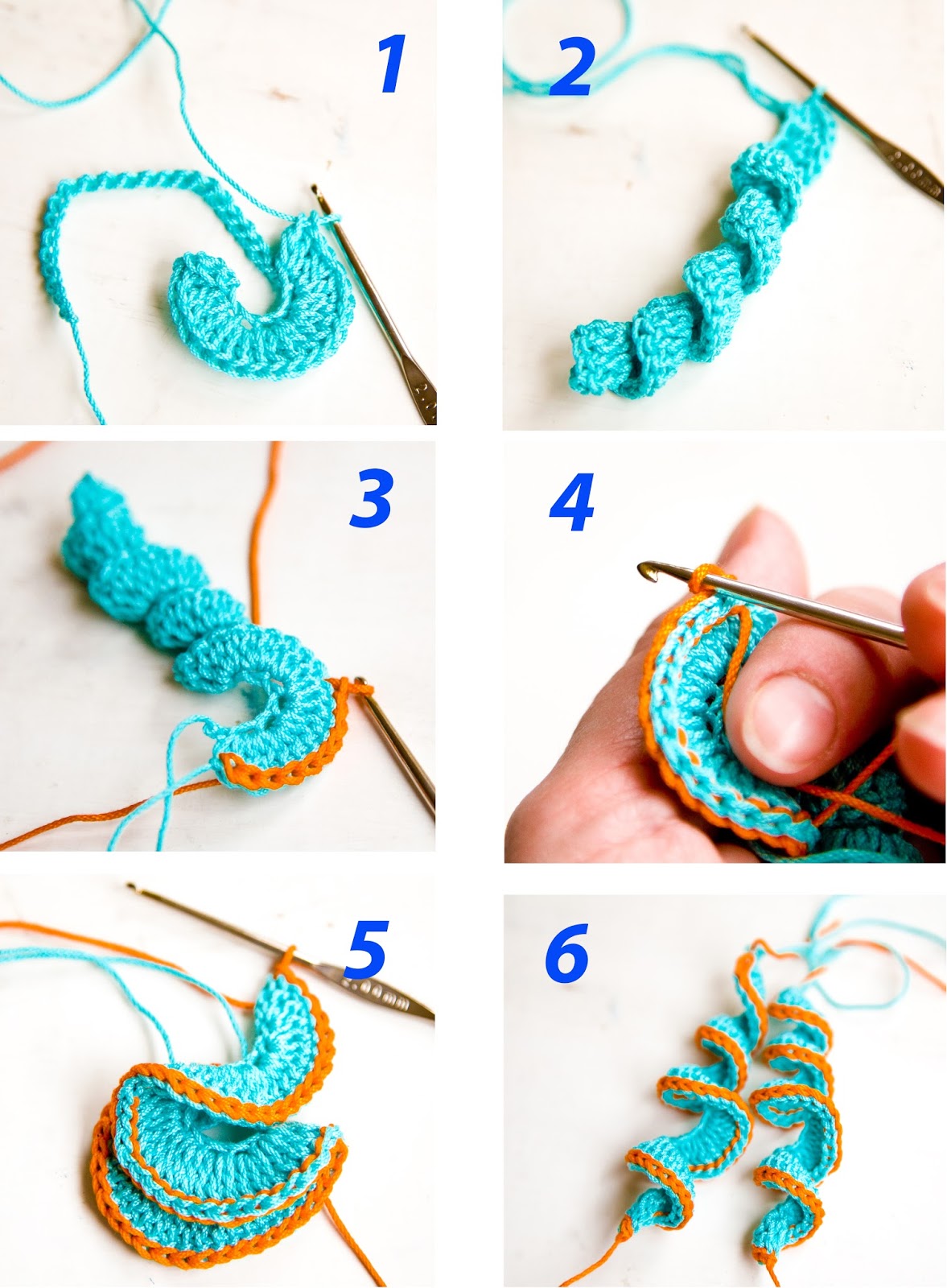 1

2

3

4

5

6