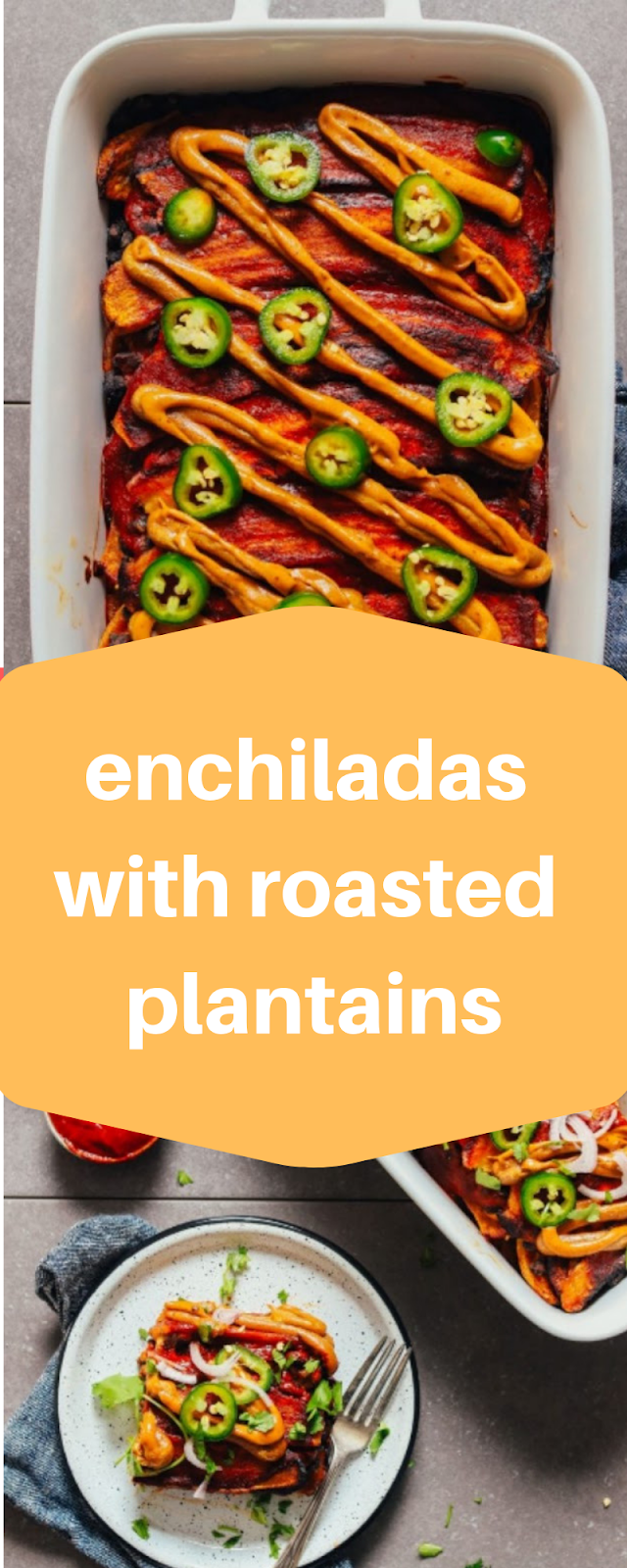 enchiladas with roasted plantains