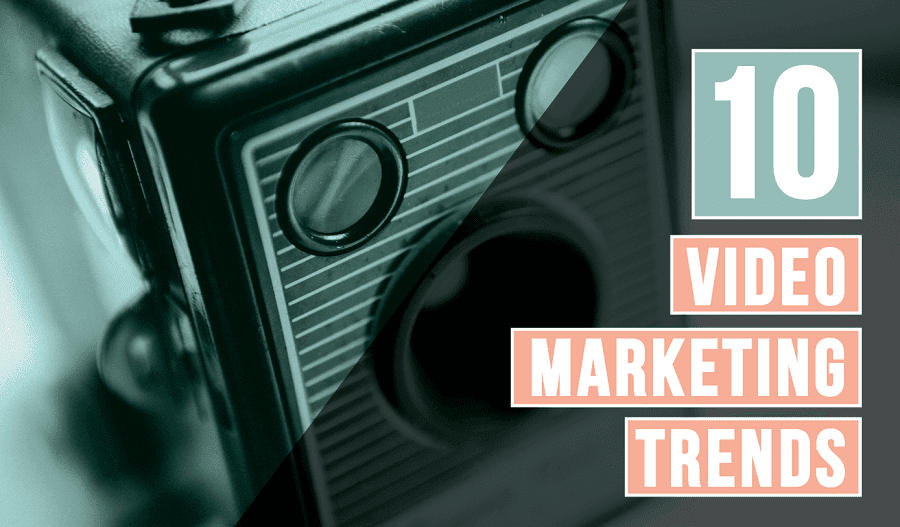 10

VIDEO

MARKETING

TRENDS