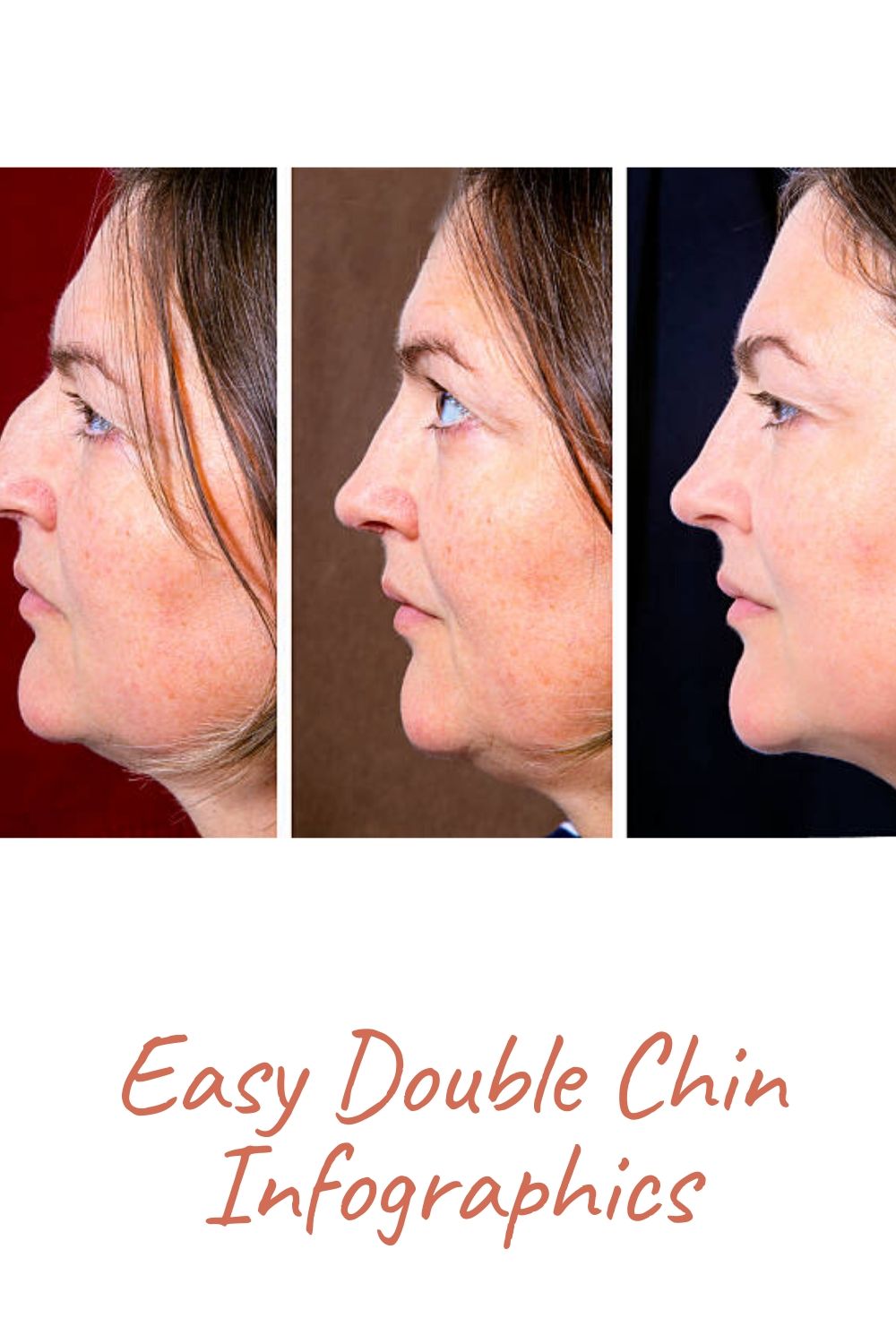 Easy Double Chin Infographics