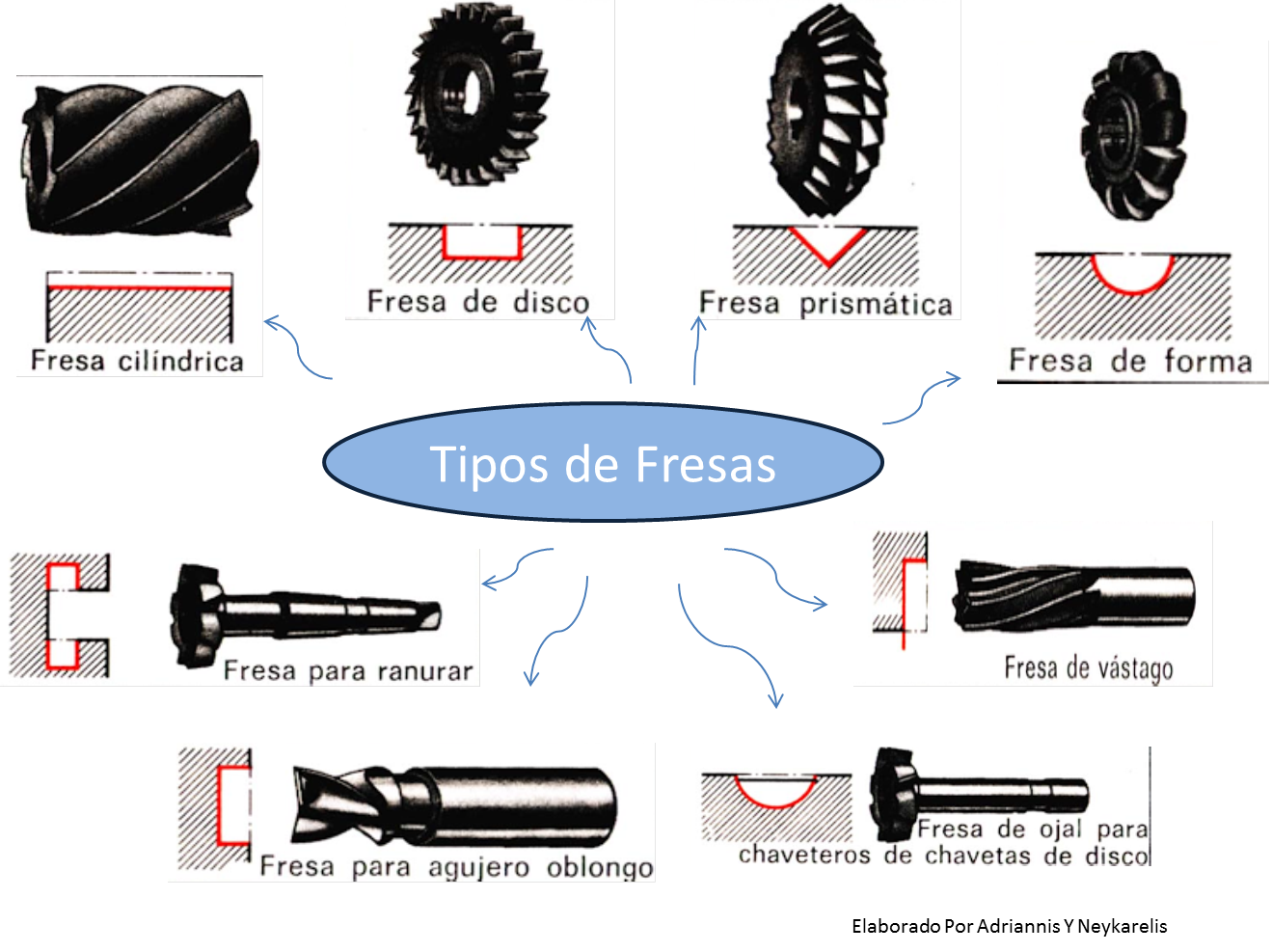 Fresa cilíndrica

Fresa de disco

Fresa prismática

Fresa de forma

Tipos de Fresas

Fresa para ranurar

Fresa de vástago

Fresa para agujero oblongo

Fresa de ojal para chaveteros de chavetas de disco

Elaborado Por Adriannis Y Neykarelis