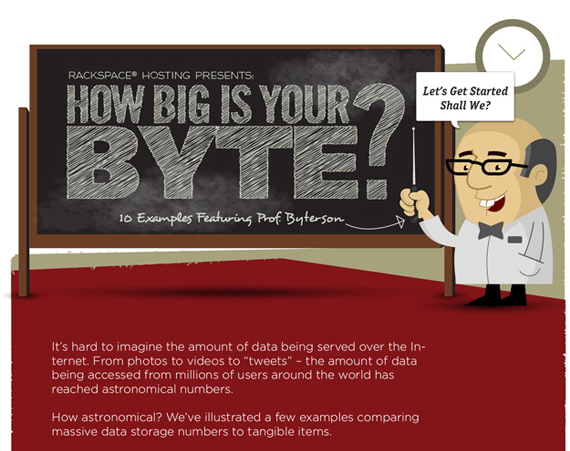 RACKSPACE® HOSTING PRESENTS:
HOW BIG IS YOUR BYTE?

10 Examples Featuring Prof. Byterson

Let's Get Started Shall We?

It's hard to imagine the amount of data being served over the Internet. From photos to videos to "tweets" – the amount of data being accessed from millions of users around the world has reached astronomical numbers.

How astronomical? We've illustrated a few examples comparing massive data storage numbers to tangible items.