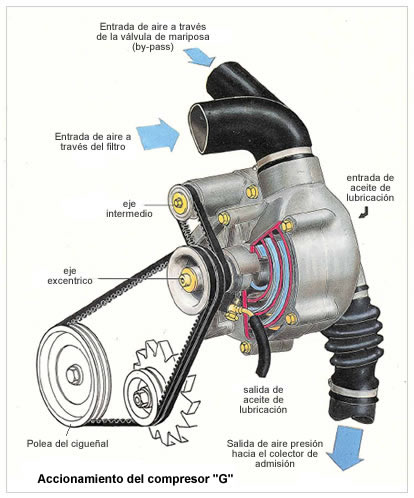 Entrada de aire a través de la válvula de mariposa (by-pass)

Entrada de aire a través del filtro

entrada de aceite de lubricación

eje intermedio

eje excentrico

salida de aceite de lubricación

Polea del cigueñal

Salida de aire presión hacia el colector de admisión

Accionamiento del compresor "G"