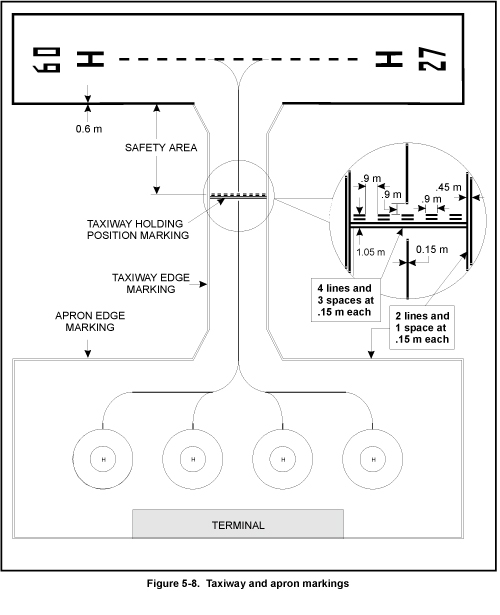 09 H

H 27

0.6 m

SAFETY AREA

TAXIWAY HOLDING POSITION MARKING

TAXIWAY EDGE MARKING

APRON EDGE MARKING

.9 m

.9 m

.9 m

.45 m

1.05 m

0.15 m

4 lines and 3 spaces at .15 m each

2 lines and 1 space at .15 m each

H

H

H

H

TERMINAL

Figure 5-8. Taxiway and apron markings