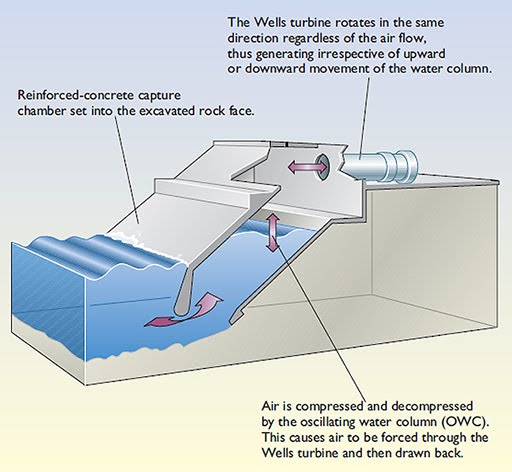 The Wells turbine rotates in the same direction regardless of the air flow, thus generating irrespective of upward or downward movement of the water column.

Reinforced-concrete capture chamber set into the excavated rock face.

Air is compressed and decompressed by the oscillating water column (OWC). This causes air to be forced through the Wells turbine and then drawn back.