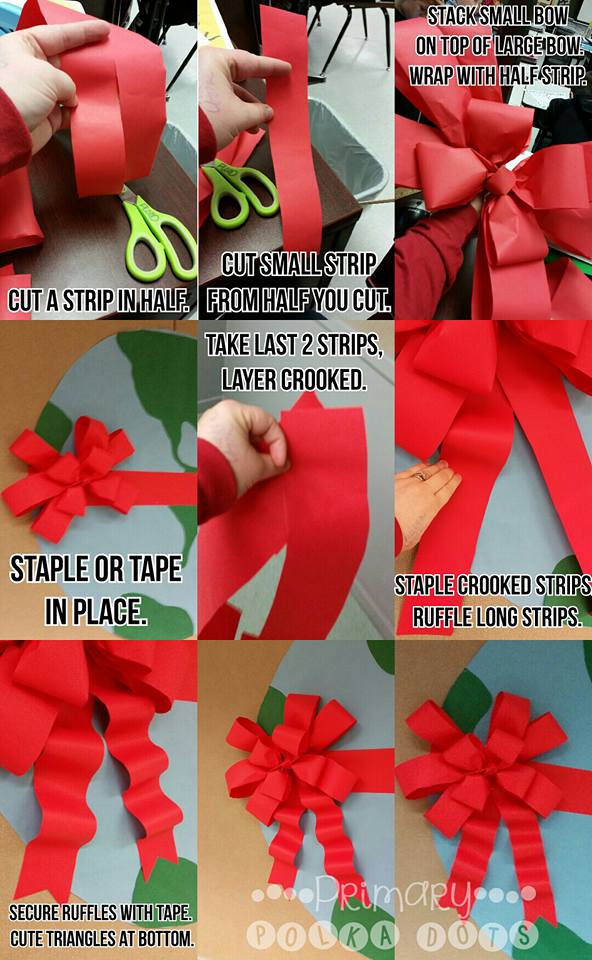 CUT A STRIP IN HALF.

CUT SMALL STRIP FROM HALF YOU CUT.

STACK SMALL BOW ON TOP OF LARGE BOW. WRAP WITH HALF STRIP.

STAPLE OR TAPE IN PLACE.

TAKE LAST 2 STRIPS, LAYER CROOKED.

STAPLE CROOKED STRIPS RUFFLE LONG STRIPS.

SECURE RUFFLES WITH TAPE. CUTE TRIANGLES AT BOTTOM.

Primary POLKA DOTS