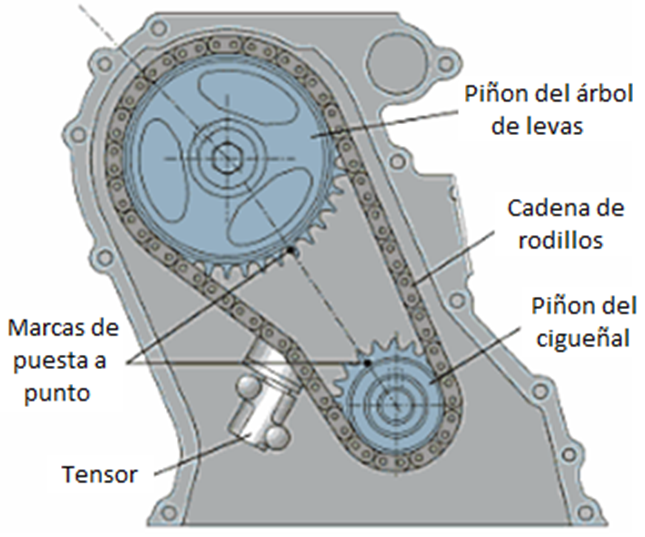 Piñon del árbol de levas

Cadena de rodillos

Piñon del cigueñal

Marcas de puesta a punto

Tensor