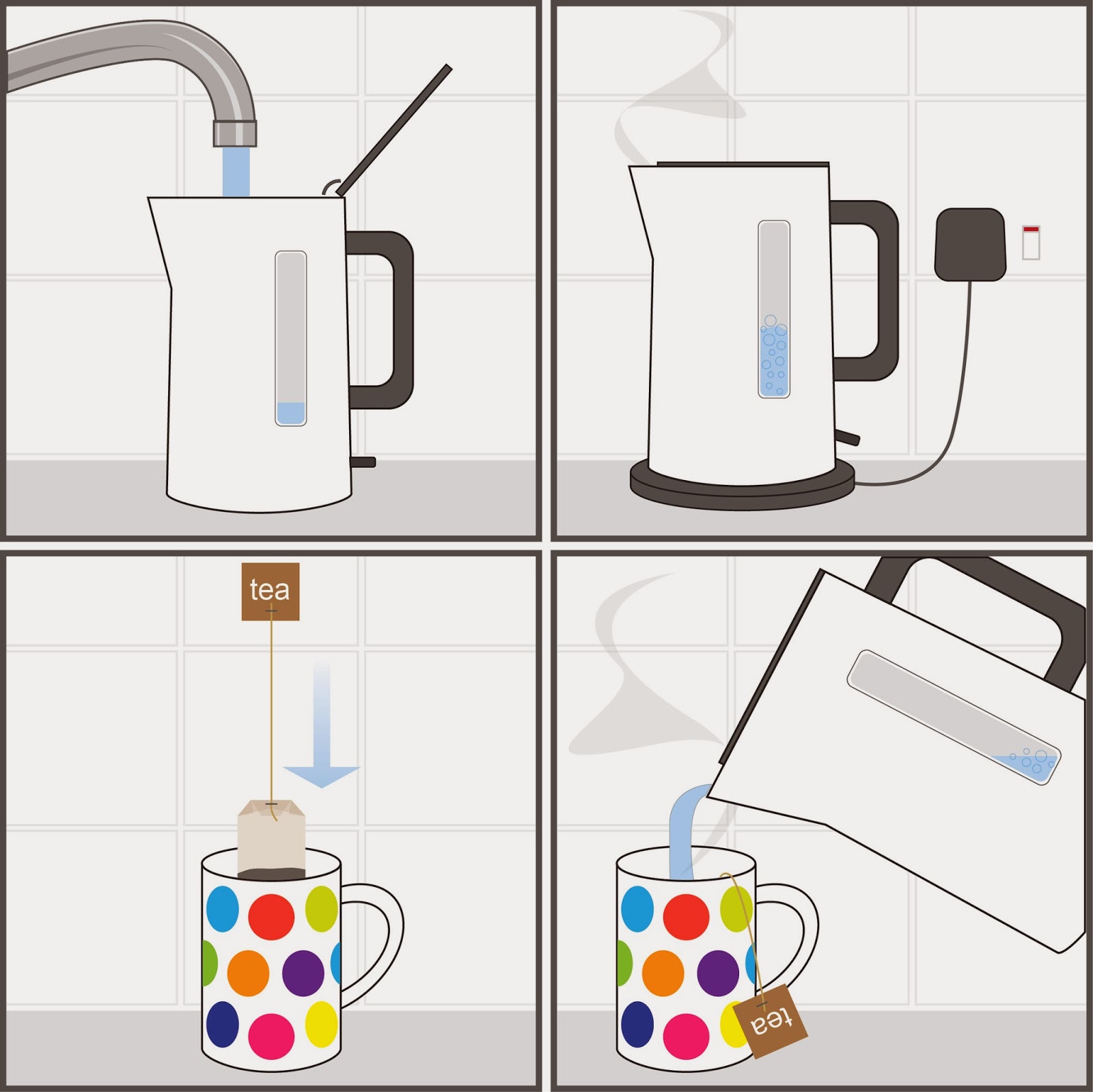 tea

tea