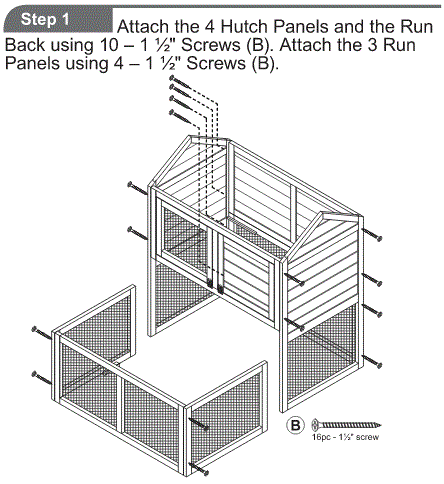 Step 1

Attach the 4 Hutch Panels and the Run Back using 10 – 1 ½" Screws (B). Attach the 3 Run Panels using 4 – 1 ½" Screws (B).

B

16pc - 1½" screw