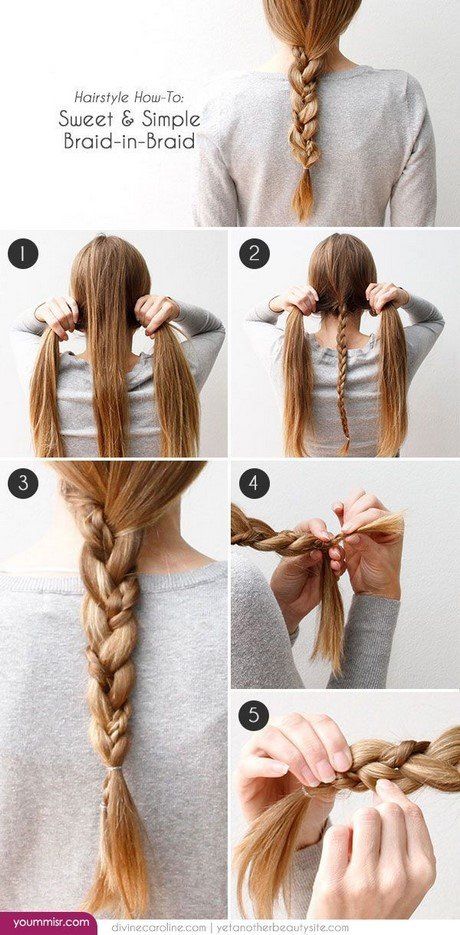 Hairstyle How-To:
Sweet & Simple
Braid-in-Braid

1

2

3

4

5

yoummisr.com

divinecaroline.com | yetanotherbeautysite.com