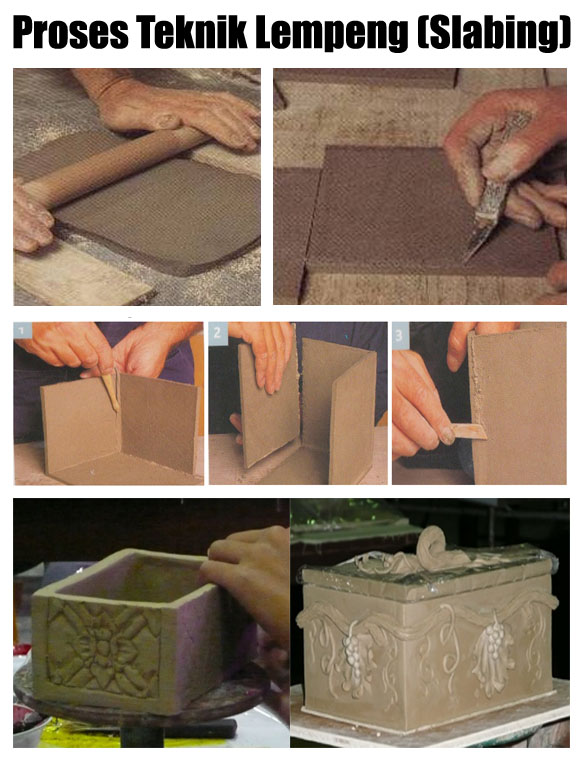 Proses Teknik Lempeng (Slabing)

1

2

3