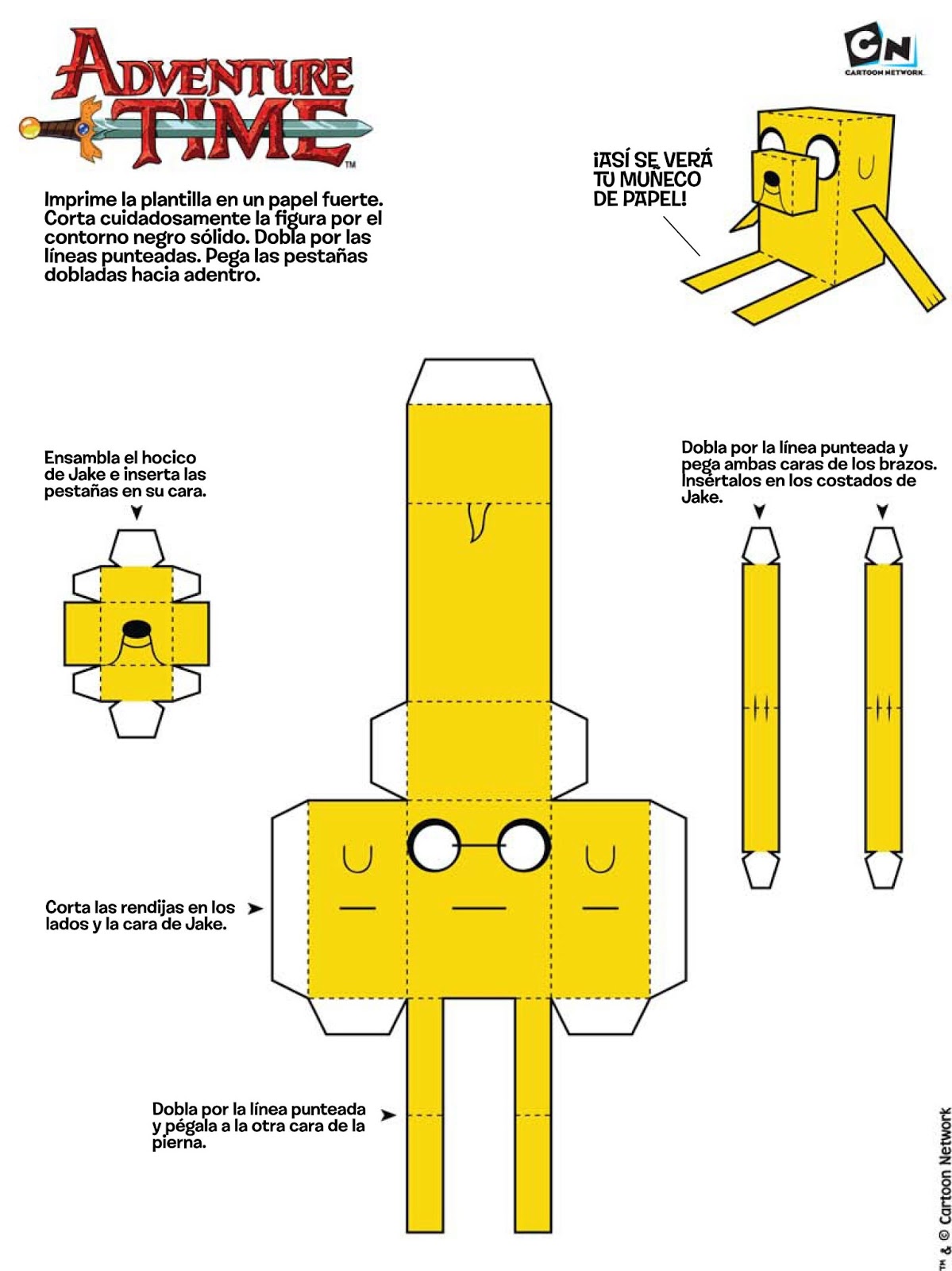 ADVENTURE TIME™

CN
CARTOON NETWORK

Imprime la plantilla en un papel fuerte. Corta cuidadosamente la figura por el contorno negro sólido. Dobla por las líneas punteadas. Pega las pestañas dobladas hacia adentro.

¡ASÍ SE VERÁ TU MUÑECO DE PAPEL!

Ensambla el hocico de Jake e inserta las pestañas en su cara.

Dobla por la línea punteada y pega ambas caras de los brazos. Insértalos en los costados de Jake.

Corta las rendijas en los lados y la cara de Jake.

Dobla por la línea punteada y pégala a la otra cara de la pierna.

™ & © Cartoon Network