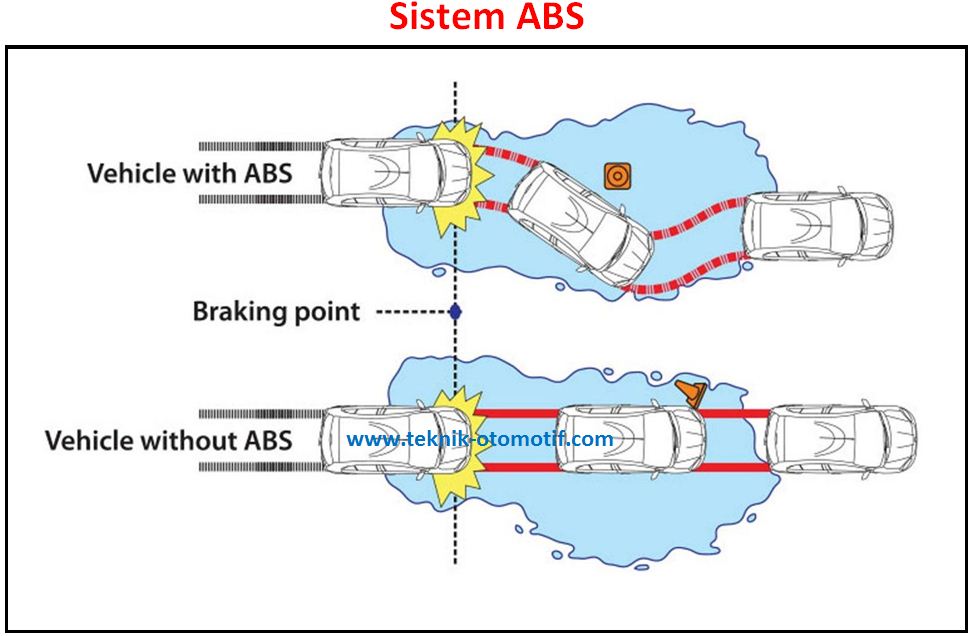 Sistem ABS

Vehicle with ABS

Braking point

Vehicle without ABS

www.teknik-otomotif.com