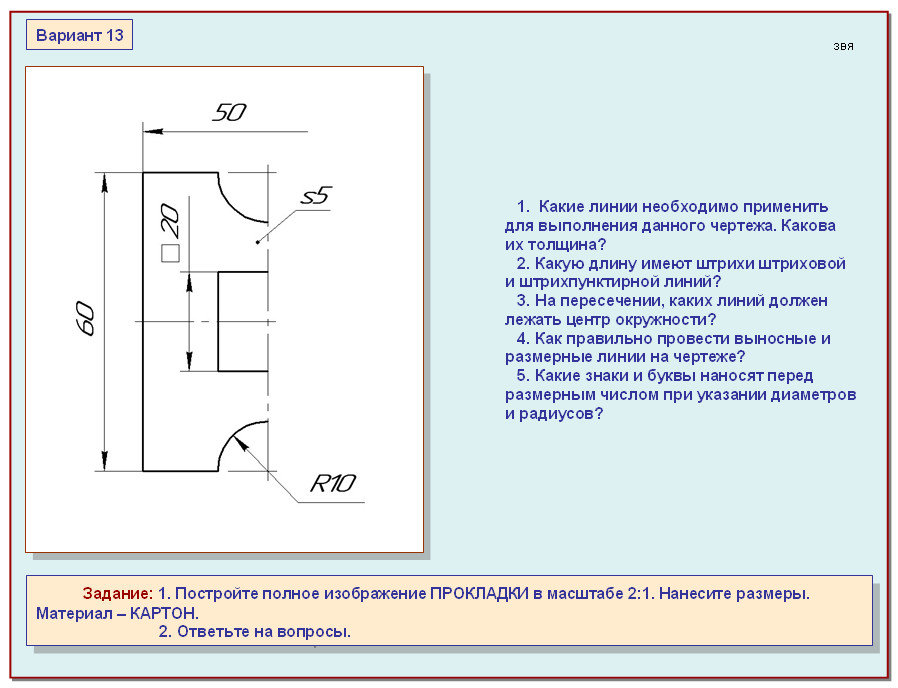 Вариант 13

звя

50

s5

□20

60

R10

1. Какие линии необходимо применить для выполнения данного чертежа. Какова их толщина?
2. Какую длину имеют штрихи штриховой и штрихпунктирной линий?
3. На пересечении, каких линий должен лежать центр окружности?
4. Как правильно провести выносные и размерные линии на чертеже?
5. Какие знаки и буквы наносят перед размерным числом при указании диаметров и радиусов?

Задание: 1. Постройте полное изображение ПРОКЛАДКИ в масштабе 2:1. Нанесите размеры. Материал – КАРТОН.
2. Ответьте на вопросы.