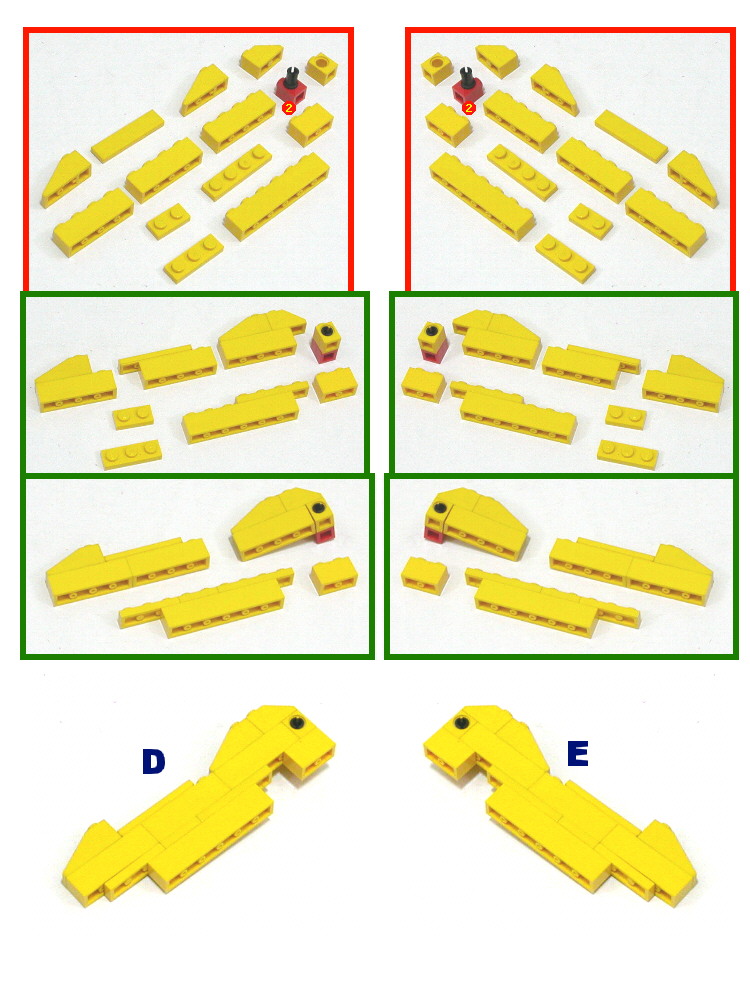 2

2

D

E