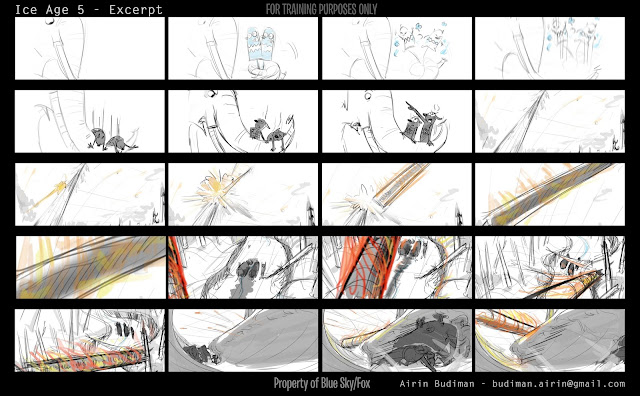 Ice Age 5 - Excerpt

FOR TRAINING PURPOSES ONLY

Property of Blue Sky/Fox

Airin Budiman - budiman.airin@gmail.com