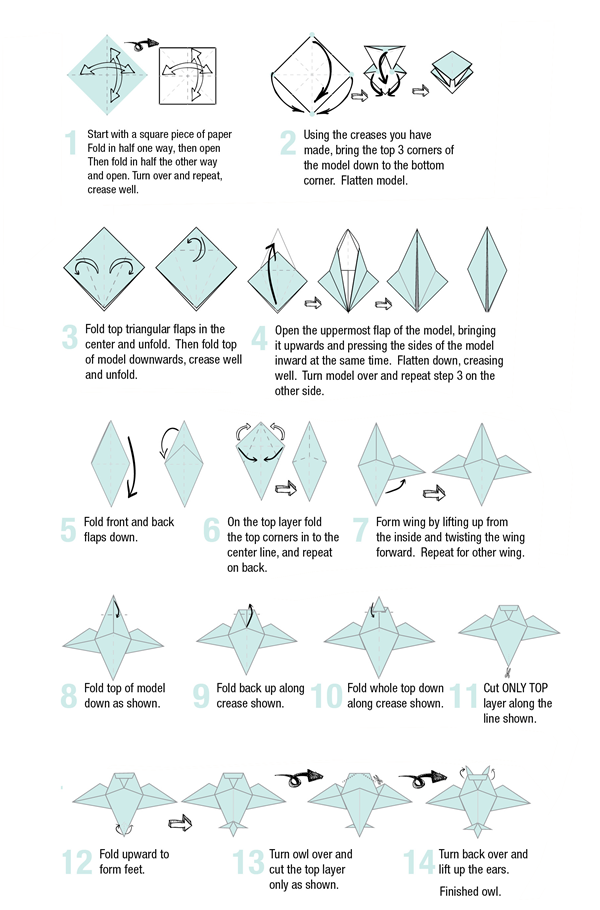 1 Start with a square piece of paper Fold in half one way, then open Then fold in half the other way and open. Turn over and repeat, crease well.

2 Using the creases you have made, bring the top 3 corners of the model down to the bottom corner. Flatten model.

3 Fold top triangular flaps in the center and unfold. Then fold top of model downwards, crease well and unfold.

4 Open the uppermost flap of the model, bringing it upwards and pressing the sides of the model inward at the same time. Flatten down, creasing well. Turn model over and repeat step 3 on the other side.

5 Fold front and back flaps down.

6 On the top layer fold the top corners in to the center line, and repeat on back.

7 Form wing by lifting up from the inside and twisting the wing forward. Repeat for other wing.

8 Fold top of model down as shown.

9 Fold back up along crease shown.

10 Fold whole top down along crease shown.

11 Cut ONLY TOP layer along the line shown.

12 Fold upward to form feet.

13 Turn owl over and cut the top layer only as shown.

14 Turn back over and lift up the ears.

Finished owl.