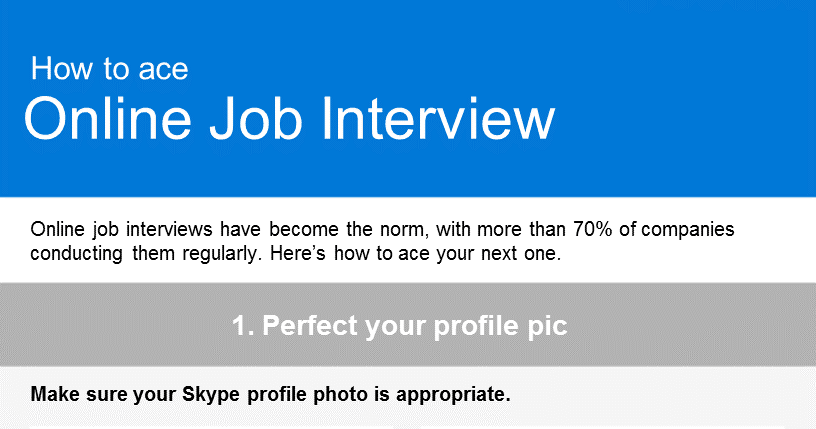 How to ace
Online Job Interview

Online job interviews have become the norm, with more than 70% of companies conducting them regularly. Here's how to ace your next one.

1. Perfect your profile pic

Make sure your Skype profile photo is appropriate.