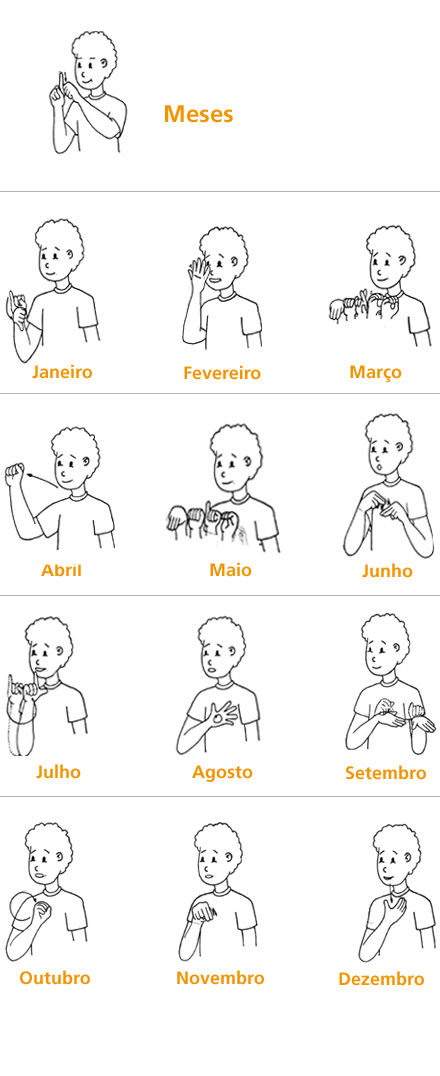 Meses

Janeiro Fevereiro Março

Abril Maio Junho

Julho Agosto Setembro

Outubro Novembro Dezembro