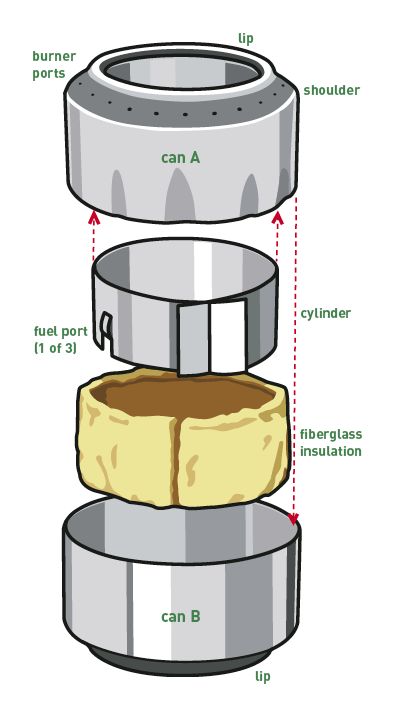 lip
burner ports
shoulder
can A
cylinder
fuel port (1 of 3)
fiberglass insulation
can B
lip