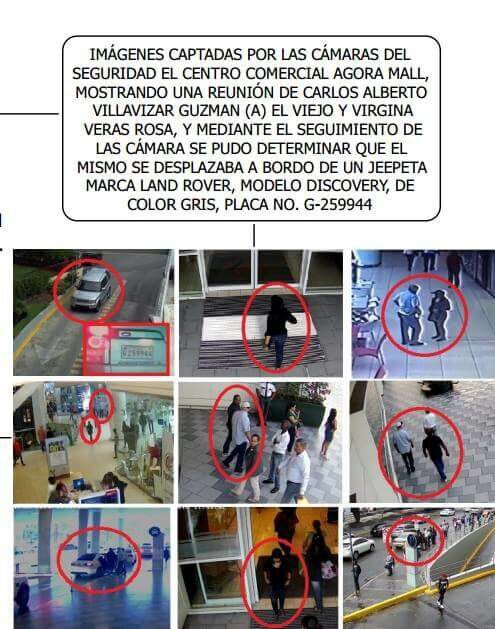 IMÁGENES CAPTADAS POR LAS CÁMARAS DEL SEGURIDAD EL CENTRO COMERCIAL AGORA MALL, MOSTRANDO UNA REUNIÓN DE CARLOS ALBERTO VILLAVIZAR GUZMAN (A) EL VIEJO Y VIRGINA VERAS ROSA, Y MEDIANTE EL SEGUIMIENTO DE LAS CÁMARA SE PUDO DETERMINAR QUE EL MISMO SE DESPLAZABA A BORDO DE UN JEEPETA MARCA LAND ROVER, MODELO DISCOVERY, DE COLOR GRIS, PLACA NO. G-259944

G259944