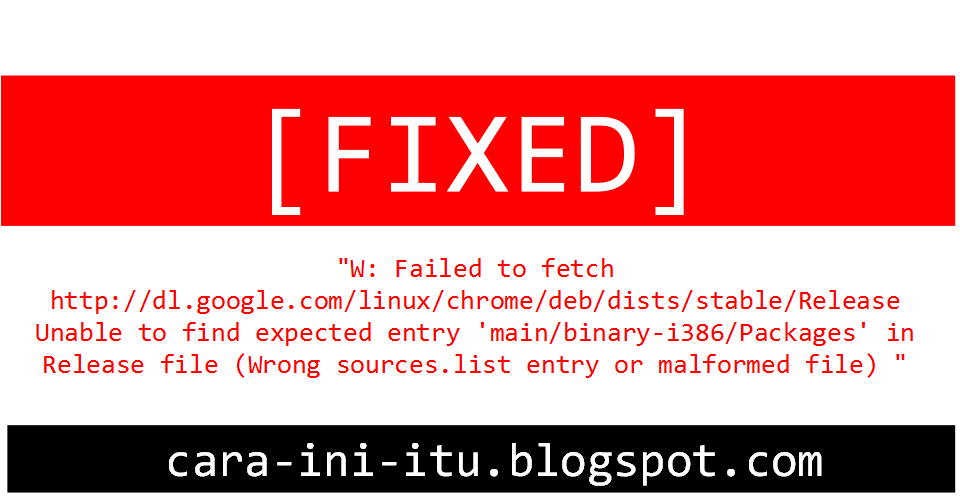 [FIXED]

"W: Failed to fetch http://dl.google.com/linux/chrome/deb/dists/stable/Release Unable to find expected entry 'main/binary-i386/Packages' in Release file (Wrong sources.list entry or malformed file) "

cara-ini-itu.blogspot.com