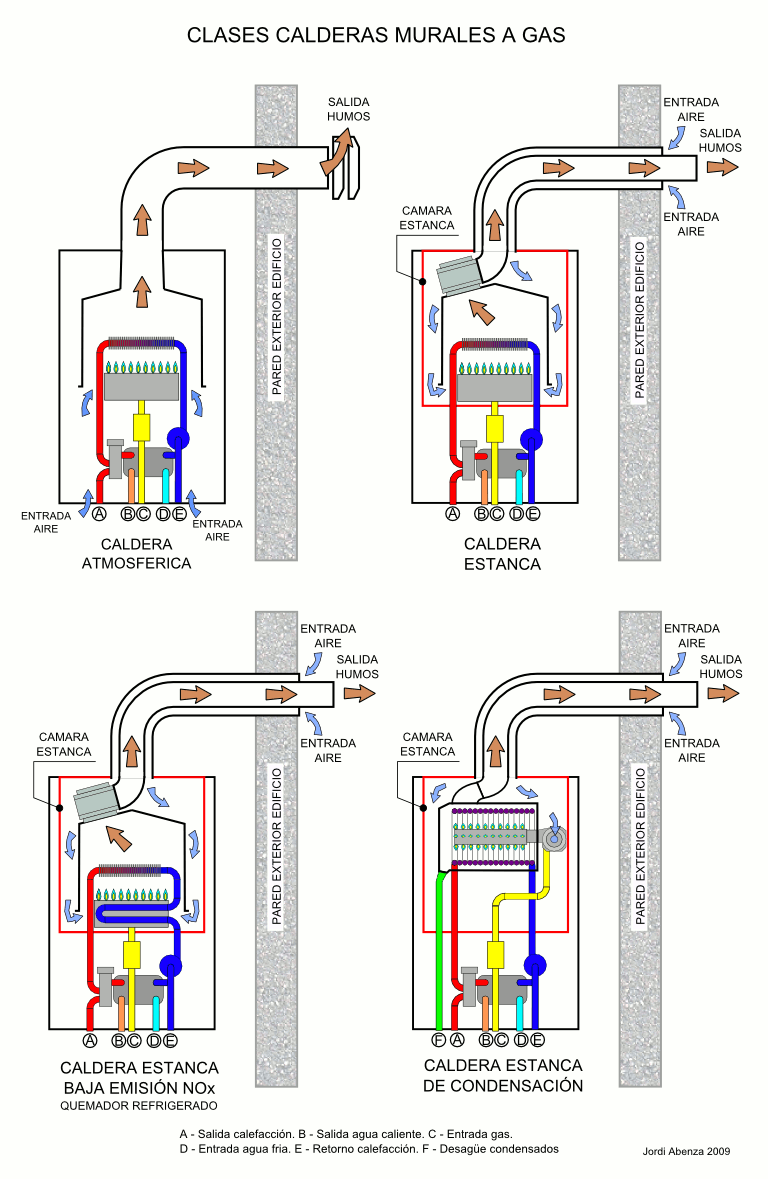 CLASES CALDERAS MURALES A GAS

SALIDA HUMOS

PARED EXTERIOR EDIFICIO

ENTRADA AIRE

A B C D E

ENTRADA AIRE

CALDERA ATMOSFERICA

ENTRADA AIRE

SALIDA HUMOS

ENTRADA AIRE

CAMARA ESTANCA

PARED EXTERIOR EDIFICIO

A B C D E

CALDERA ESTANCA

ENTRADA AIRE

SALIDA HUMOS

ENTRADA AIRE

CAMARA ESTANCA

PARED EXTERIOR EDIFICIO

A B C D E

CALDERA ESTANCA BAJA EMISIÓN NOx
QUEMADOR REFRIGERADO

ENTRADA AIRE

SALIDA HUMOS

ENTRADA AIRE

CAMARA ESTANCA

PARED EXTERIOR EDIFICIO

F A B C D E

CALDERA ESTANCA DE CONDENSACIÓN

A - Salida calefacción. B - Salida agua caliente. C - Entrada gas.
D - Entrada agua fria. E - Retorno calefacción. F - Desagüe condensados

Jordi Abenza 2009