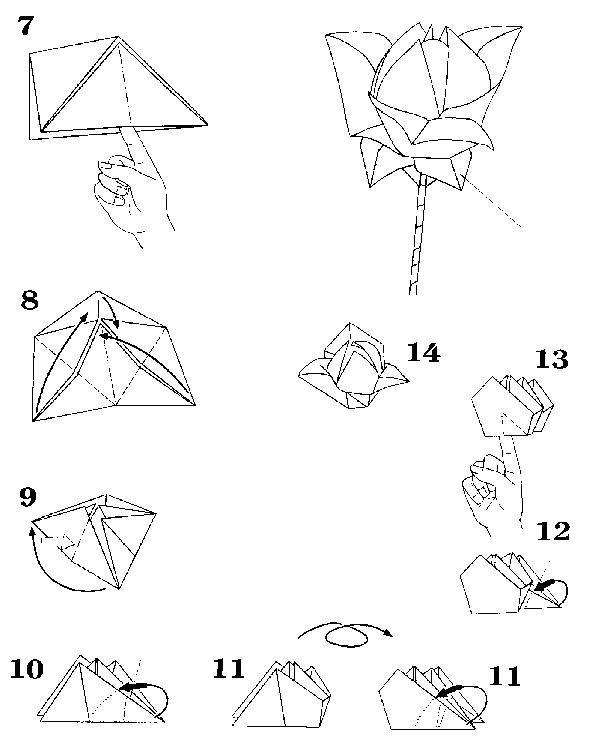 7

8

14

13

9

12

10

11

11