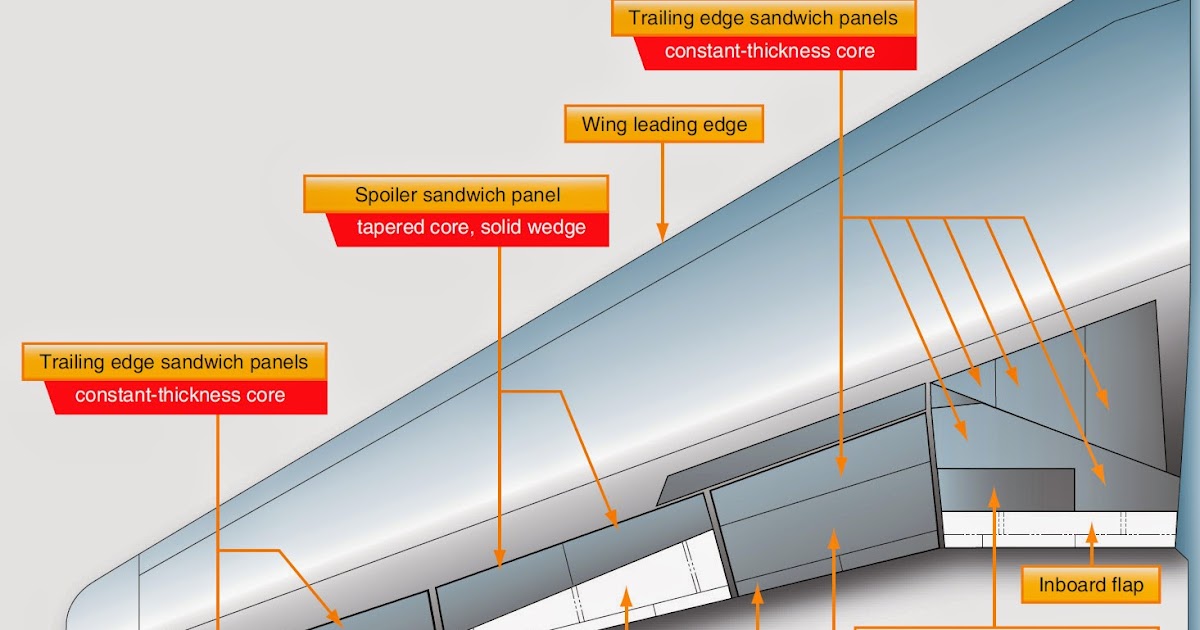 Trailing edge sandwich panels
constant-thickness core

Wing leading edge

Spoiler sandwich panel
tapered core, solid wedge

Trailing edge sandwich panels
constant-thickness core

Inboard flap