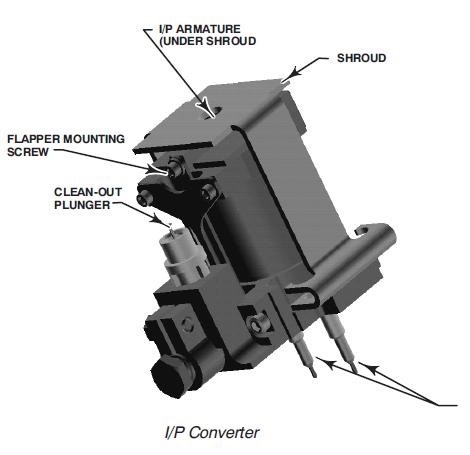 I/P ARMATURE (UNDER SHROUD

SHROUD

FLAPPER MOUNTING SCREW

CLEAN-OUT PLUNGER

I/P Converter