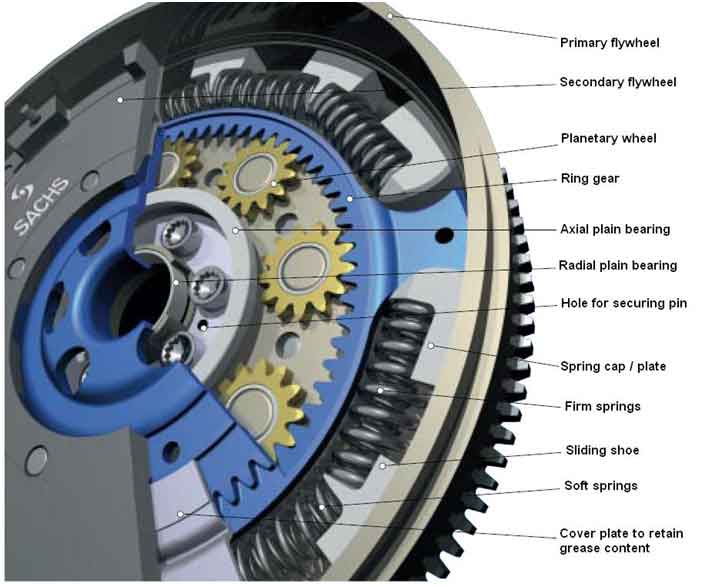 SACHS

Primary flywheel

Secondary flywheel

Planetary wheel

Ring gear

Axial plain bearing

Radial plain bearing

Hole for securing pin

Spring cap / plate

Firm springs

Sliding shoe

Soft springs

Cover plate to retain grease content