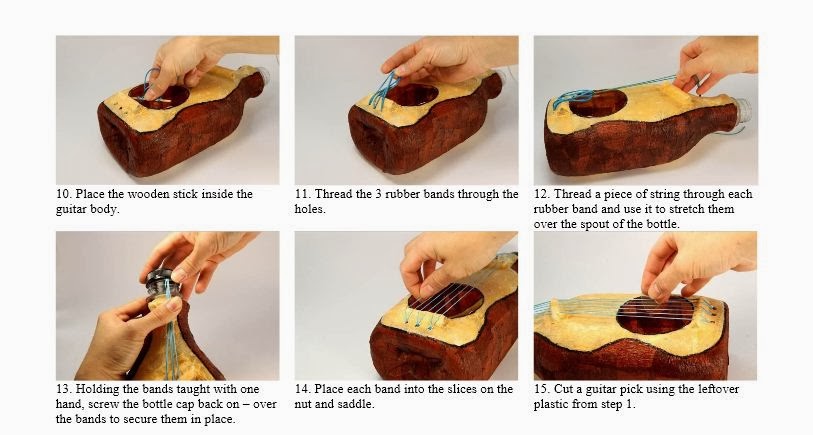 10. Place the wooden stick inside the guitar body.

11. Thread the 3 rubber bands through the holes.

12. Thread a piece of string through each rubber band and use it to stretch them over the spout of the bottle.

13. Holding the bands taught with one hand, screw the bottle cap back on – over the bands to secure them in place.

14. Place each band into the slices on the nut and saddle.

15. Cut a guitar pick using the leftover plastic from step 1.