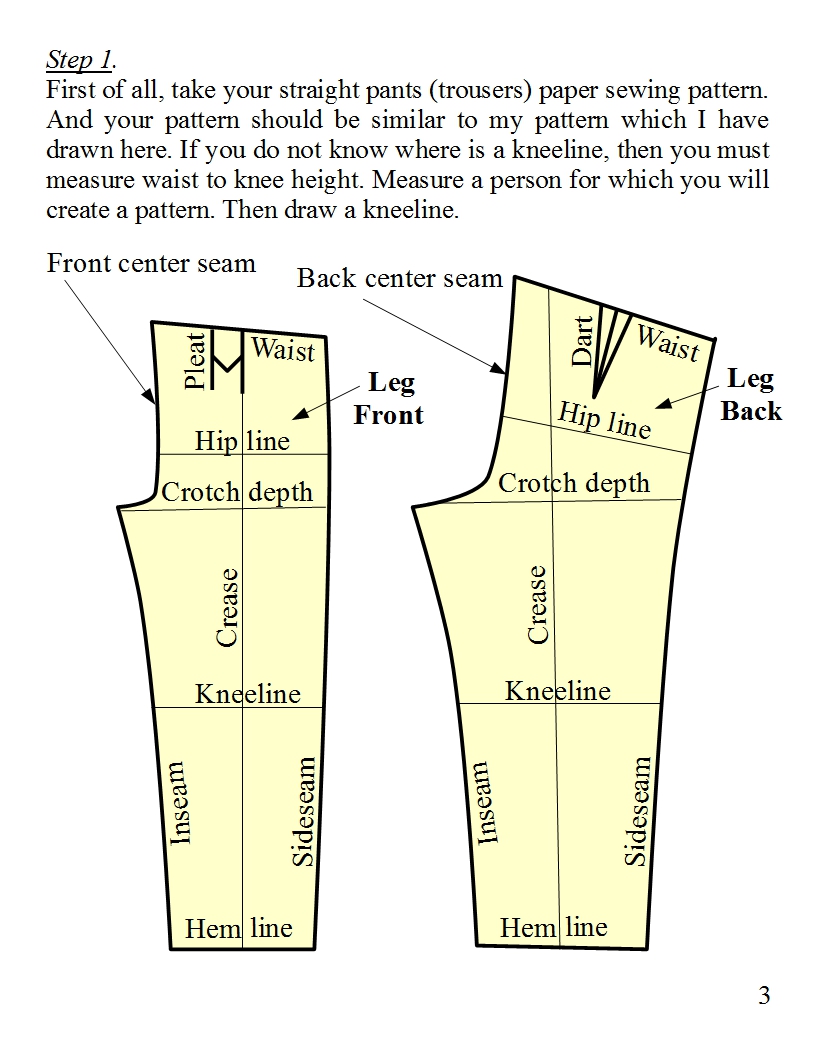 Step 1.
First of all, take your straight pants (trousers) paper sewing pattern. And your pattern should be similar to my pattern which I have drawn here. If you do not know where is a kneeline, then you must measure waist to knee height. Measure a person for which you will create a pattern. Then draw a kneeline.

Front center seam

Pleat
Waist
Leg
Front
Hip line
Crotch depth
Crease
Kneeline
Inseam
Sideseam
Hem line

Back center seam

Dart
Waist
Leg
Back
Hip line
Crotch depth
Crease
Kneeline
Inseam
Sideseam
Hem line

3