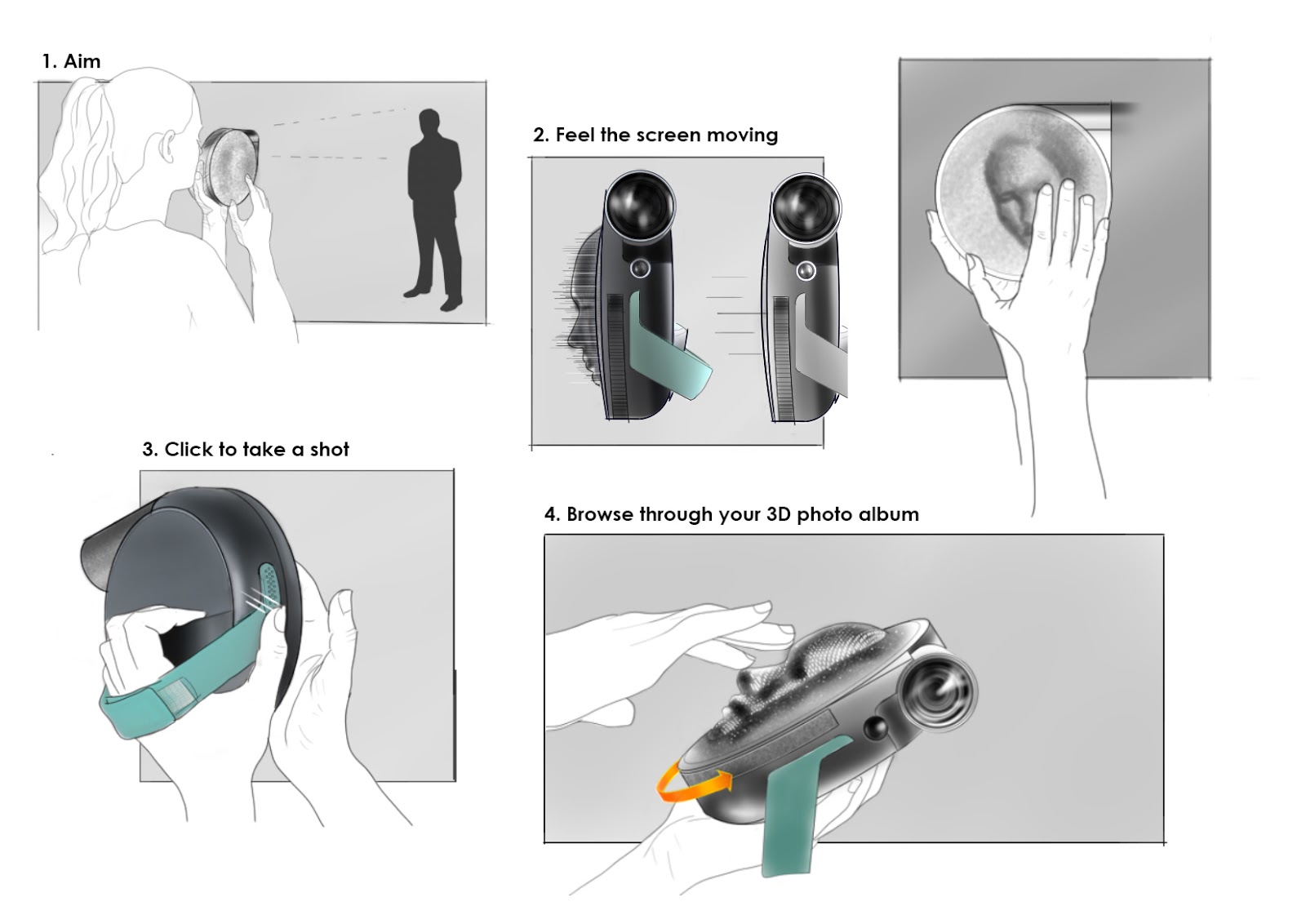 1. Aim

2. Feel the screen moving

3. Click to take a shot

4. Browse through your 3D photo album