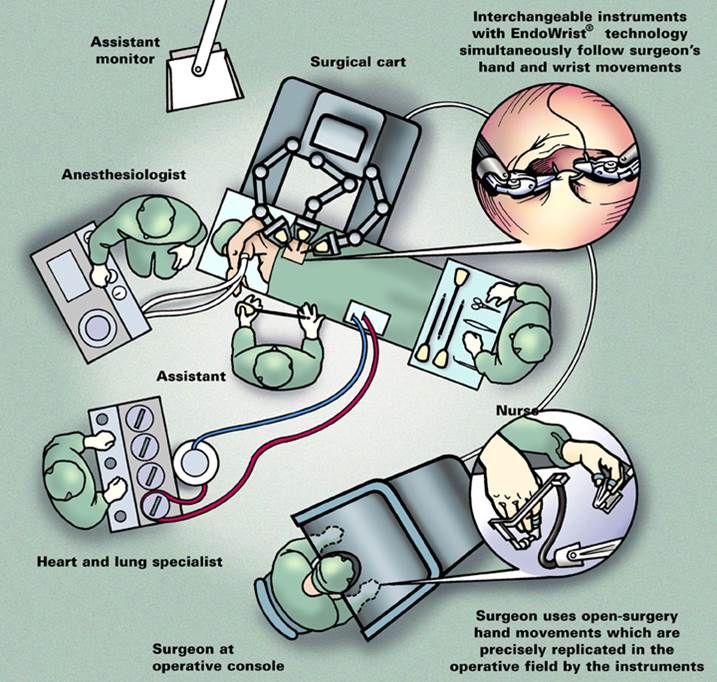 Assistant monitor

Surgical cart

Interchangeable instruments with EndoWrist® technology simultaneously follow surgeon's hand and wrist movements

Anesthesiologist

Assistant

Nurse

Heart and lung specialist

Surgeon at operative console

Surgeon uses open-surgery hand movements which are precisely replicated in the operative field by the instruments