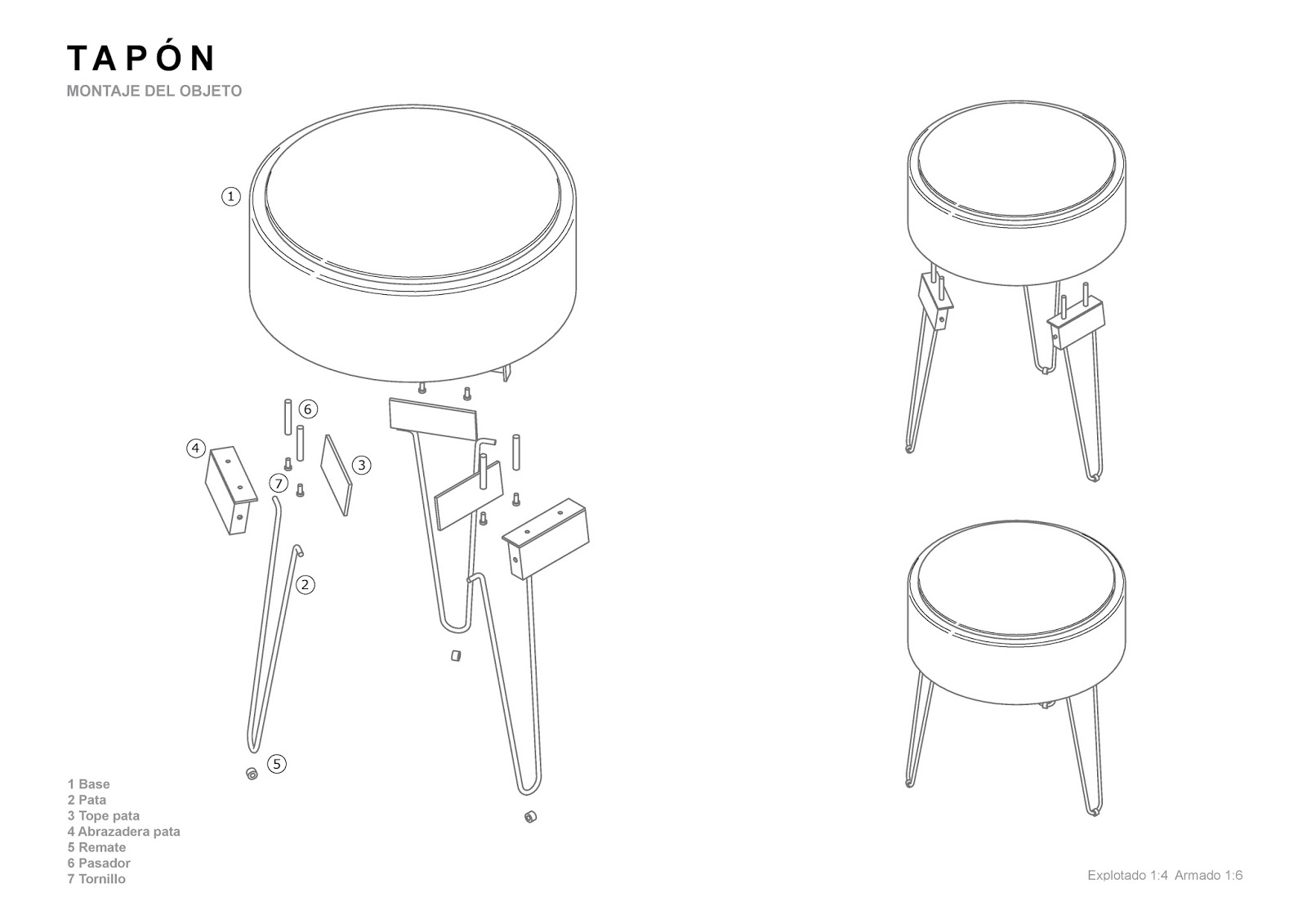 TAPÓN
MONTAJE DEL OBJETO

1
6
4
3
7
2
5

1 Base
2 Pata
3 Tope pata
4 Abrazadera pata
5 Remate
6 Pasador
7 Tornillo

Explotado 1:4 Armado 1:6